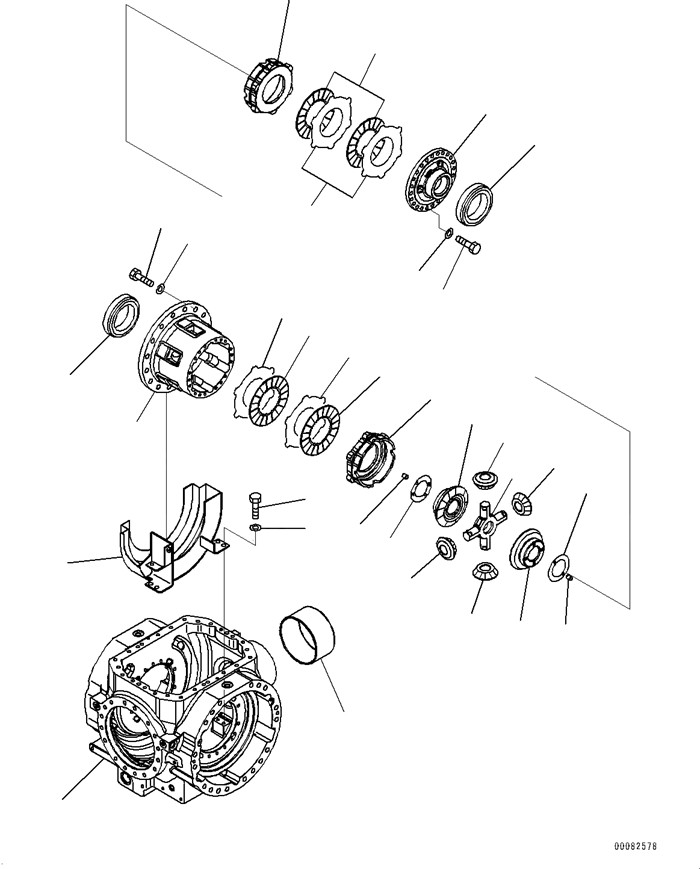 00082578